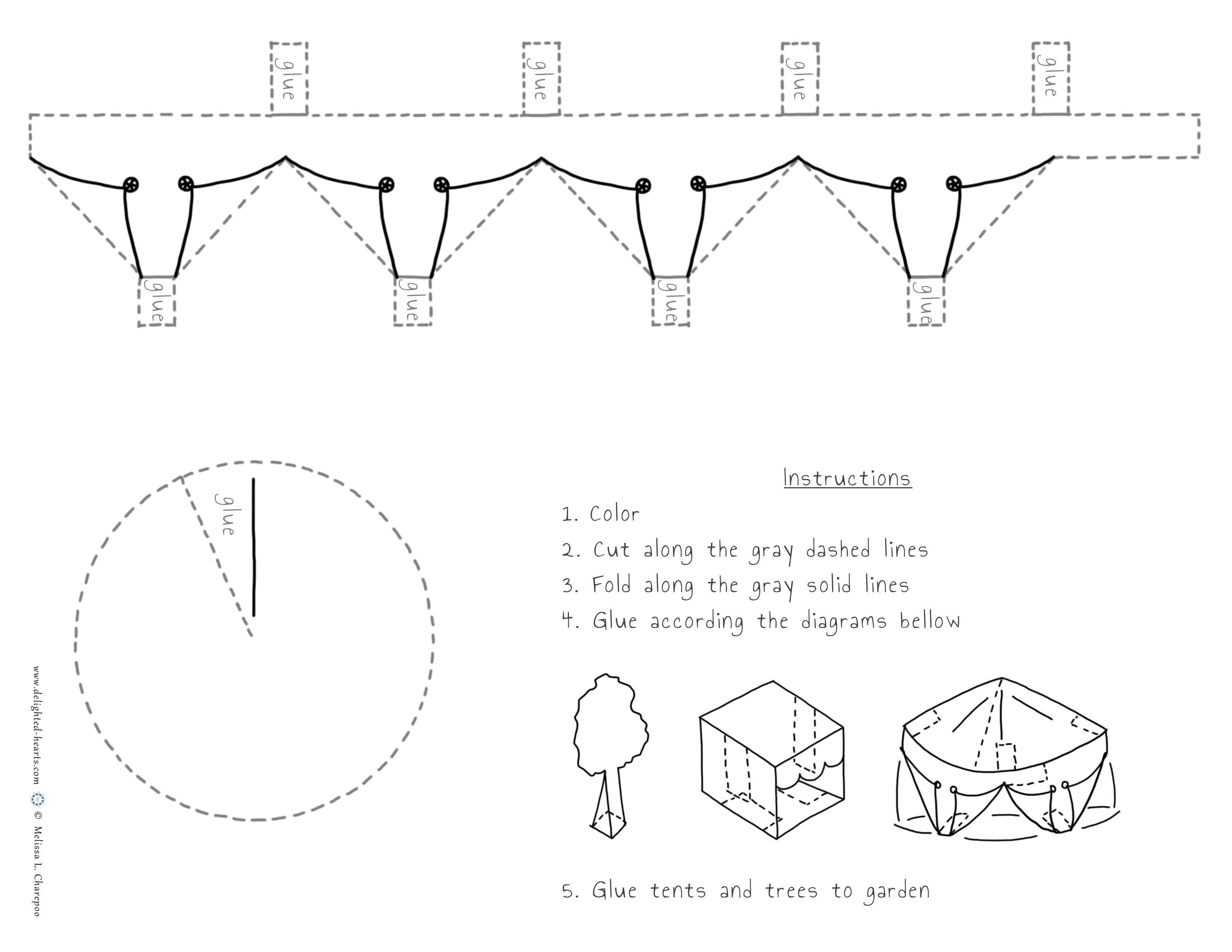 glue glue glue glue

glue glue glue glue

glue

Instructions

1. Color
2. Cut along the gray dashed lines
3. Fold along the gray solid lines
4. Glue according the diagrams bellow

5. Glue tents and trees to garden

www.delighted-hearts.com © Melissa L. Charepoo